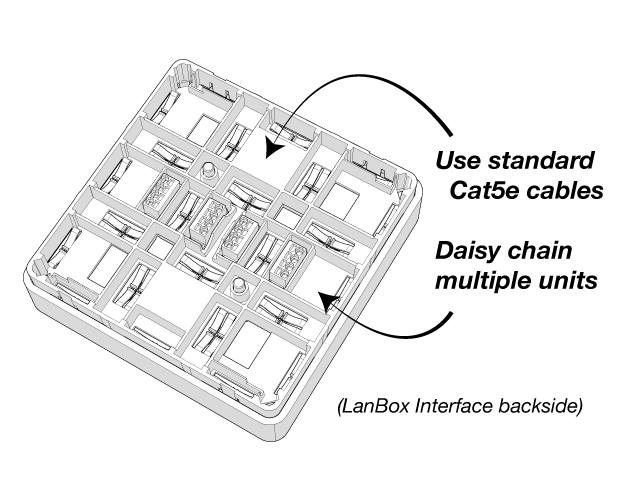 Use standard Cat5e cables

Daisy chain multiple units

(LanBox Interface backside)